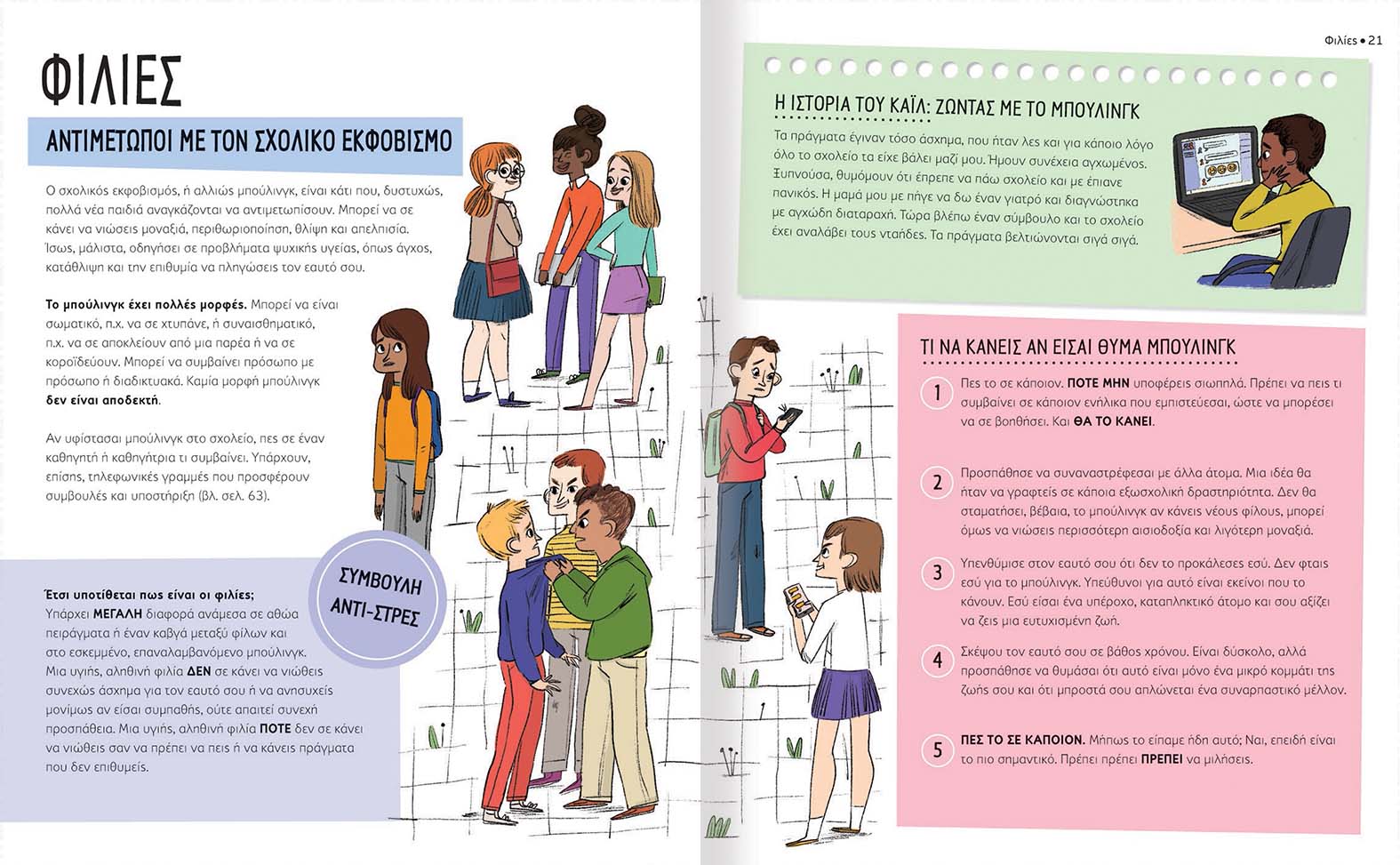 ΦΙΛΙΕΣ

ΑΝΤΙΜΕΤΩΠΟΙ ΜΕ ΤΟΝ ΣΧΟΛΙΚΟ ΕΚΦΟΒΙΣΜΟ

Ο σχολικός εκφοβισμός, ή αλλιώς μπούλινγκ, είναι κάτι που, δυστυχώς, πολλά νέα παιδιά αναγκάζονται να αντιμετωπίσουν. Μπορεί να σε κάνει να νιώσεις μοναξιά, περιθωριοποίηση, θλίψη και απελπισία. Ίσως, μάλιστα, οδηγήσει σε προβλήματα ψυχικής υγείας, όπως άγχος, κατάθλιψη και την επιθυμία να πληγώσεις τον εαυτό σου.

Το μπούλινγκ έχει πολλές μορφές. Μπορεί να είναι σωματικό, π.χ. να σε χτυπάνε, ή συναισθηματικό, π.χ. να σε αποκλείουν από μια παρέα ή να σε κοροϊδεύουν. Μπορεί να συμβαίνει πρόσωπο με πρόσωπο ή διαδικτυακά. Καμία μορφή μπούλινγκ δεν είναι αποδεκτή.

Αν υφίστασαι μπούλινγκ στο σχολείο, πες σε έναν καθηγητή ή καθηγήτρια τι συμβαίνει. Υπάρχουν, επίσης, τηλεφωνικές γραμμές που προσφέρουν συμβουλές και υποστήριξη (βλ. σελ. 63).

ΣΥΜΒΟΥΛΗ ΑΝΤΙ-ΣΤΡΕΣ

Έτσι υποτίθεται πως είναι οι φιλίες;
Υπάρχει ΜΕΓΑΛΗ διαφορά ανάμεσα σε αθώα πειράγματα ή έναν καβγά μεταξύ φίλων και στο εσκεμμένο, επαναλαμβανόμενο μπούλινγκ. Μια υγιής, αληθινή φιλία ΔΕΝ σε κάνει να νιώθεις συνεχώς άσχημα για τον εαυτό σου ή να ανησυχείς μονίμως αν είσαι συμπαθής, ούτε απαιτεί συνεχή προσπάθεια. Μια υγιής, αληθινή φιλία ΠΟΤΕ δεν σε κάνει να νιώθεις σαν να πρέπει να πεις ή να κάνεις πράγματα που δεν επιθυμείς.

Φιλίες • 21

Η ΙΣΤΟΡΙΑ ΤΟΥ ΚΑΪΛ: ΖΩΝΤΑΣ ΜΕ ΤΟ ΜΠΟΥΛΙΝΓΚ
Τα πράγματα έγιναν τόσο άσχημα, που ήταν λες και για κάποιο λόγο όλο το σχολείο τα είχε βάλει μαζί μου. Ήμουν συνέχεια αγχωμένος. Ξυπνούσα, θυμόμουν ότι έπρεπε να πάω σχολείο και με έπιανε πανικός. Η μαμά μου με πήγε να δω έναν γιατρό και διαγνώστηκα με αγχώδη διαταραχή. Τώρα βλέπω έναν σύμβουλο και το σχολείο έχει αναλάβει τους νταήδες. Τα πράγματα βελτιώνονται σιγά σιγά.

ΤΙ ΝΑ ΚΑΝΕΙΣ ΑΝ ΕΙΣΑΙ ΘΥΜΑ ΜΠΟΥΛΙΝΓΚ

1 Πες το σε κάποιον. ΠΟΤΕ ΜΗΝ υποφέρεις σιωπηλά. Πρέπει να πεις τι συμβαίνει σε κάποιον ενήλικα που εμπιστεύεσαι, ώστε να μπορέσει να σε βοηθήσει. Και ΘΑ ΤΟ ΚΑΝΕΙ.

2 Προσπάθησε να συναναστρέφεσαι με άλλα άτομα. Μια ιδέα θα ήταν να γραφτείς σε κάποια εξωσχολική δραστηριότητα. Δεν θα σταματήσει, βέβαια, το μπούλινγκ αν κάνεις νέους φίλους, μπορεί όμως να νιώσεις περισσότερη αισιοδοξία και λιγότερη μοναξιά.

3 Υπενθύμισε στον εαυτό σου ότι δεν το προκάλεσες εσύ. Δεν φταις εσύ για το μπούλινγκ. Υπεύθυνοι για αυτό είναι εκείνοι που το κάνουν. Εσύ είσαι ένα υπέροχο, καταπληκτικό άτομο και σου αξίζει να ζεις μια ευτυχισμένη ζωή.

4 Σκέψου τον εαυτό σου σε βάθος χρόνου. Είναι δύσκολο, αλλά προσπάθησε να θυμάσαι ότι αυτό είναι μόνο ένα μικρό κομμάτι της ζωής σου και ότι μπροστά σου απλώνεται ένα συναρπαστικό μέλλον.

5 ΠΕΣ ΤΟ ΣΕ ΚΑΠΟΙΟΝ. Μήπως το είπαμε ήδη αυτό; Ναι, επειδή είναι το πιο σημαντικό. Πρέπει πρέπει ΠΡΕΠΕΙ να μιλήσεις.