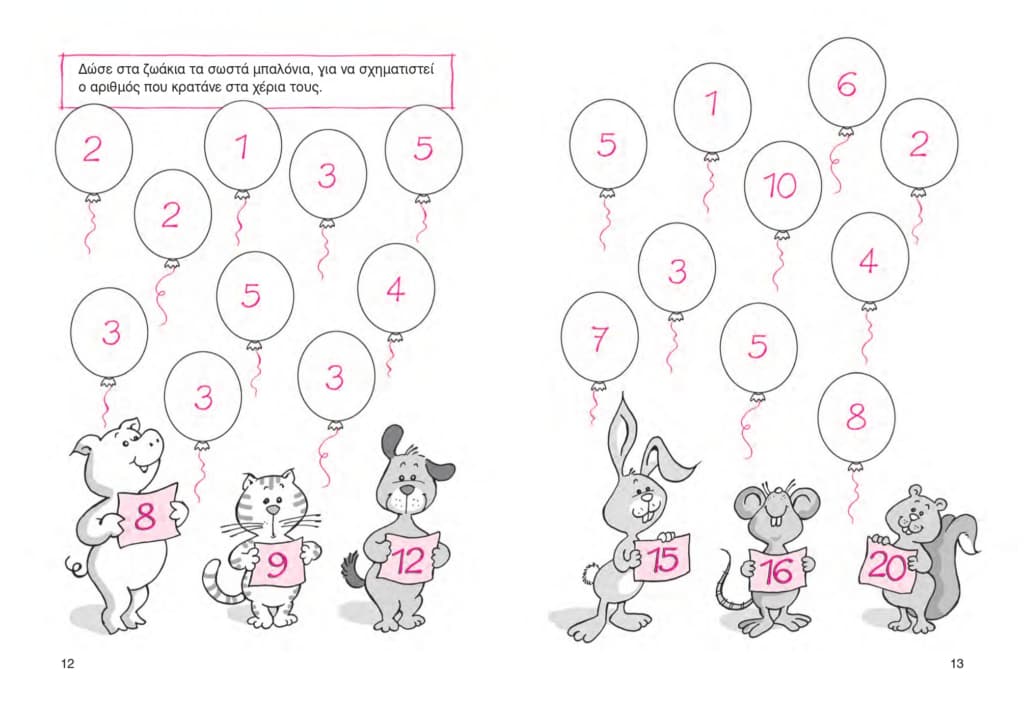 Δώσε στα ζωάκια τα σωστά μπαλόνια, για να σχηματιστεί ο αριθμός που κρατάνε στα χέρια τους.

2
1
3
5
2
5
4
3
3
3

8
9
12

12

5
1
6
2
10
3
4
7
5
8

15
16
20

13